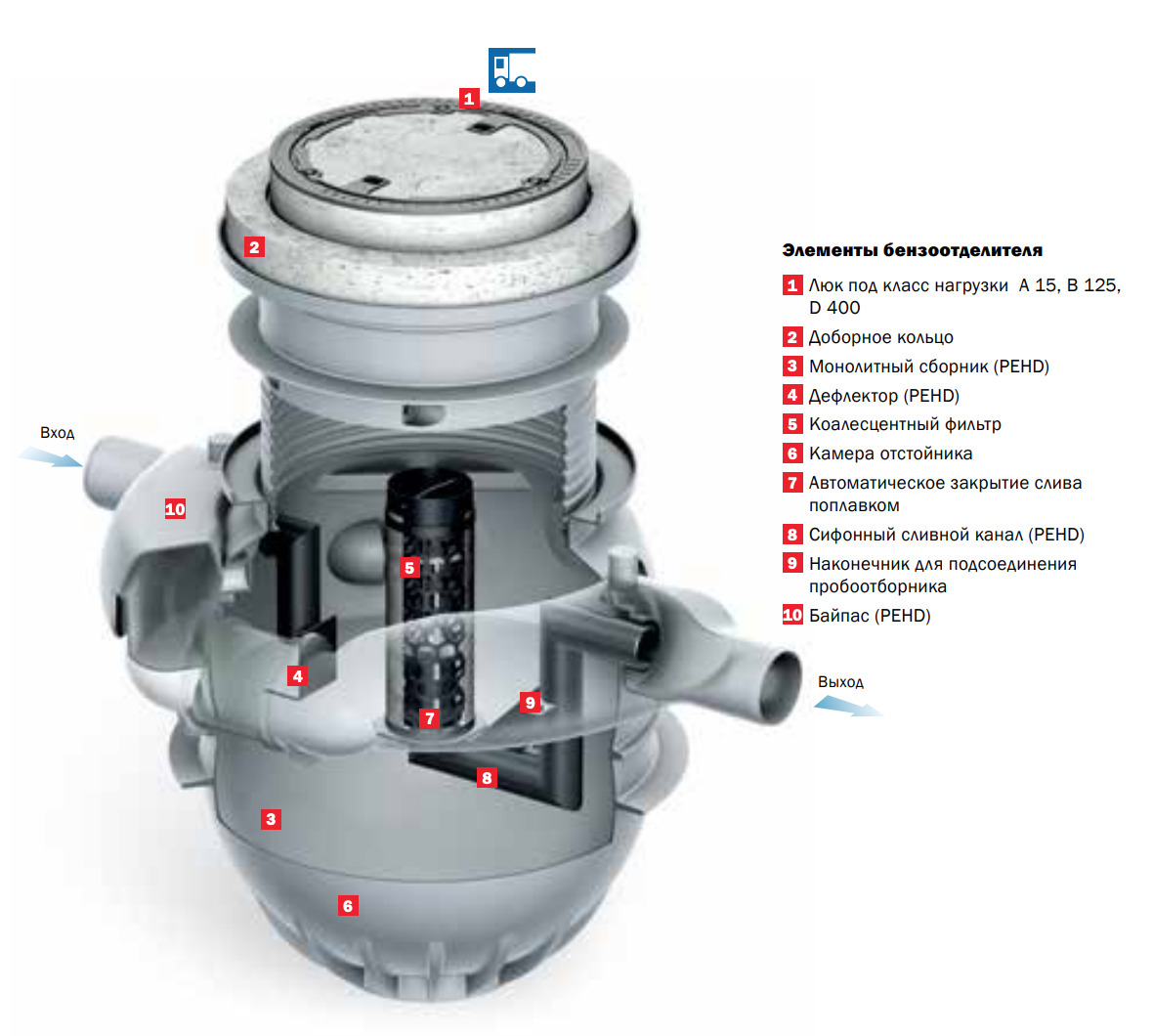 1

2

Вход

10

5

4

7

9

8

3

6

Выход

Элементы бензоотделителя

1 Люк под класс нагрузки A 15, B 125, D 400

2 Доборное кольцо

3 Монолитный сборник (PEHD)

4 Дефлектор (PEHD)

5 Коалесцентный фильтр

6 Камера отстойника

7 Автоматическое закрытие слива поплавком

8 Сифонный сливной канал (PEHD)

9 Наконечник для подсоединения пробоотборника

10 Байпас (PEHD)